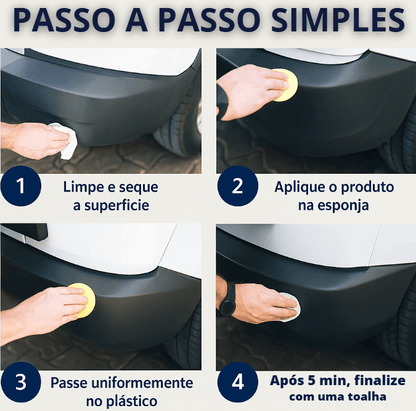 PASSO A PASSO SIMPLES

1 Limpe e seque a superficie

2 Aplique o produto na esponja

3 Passe uniformemente no plástico

4 Após 5 min, finalize com uma toalha