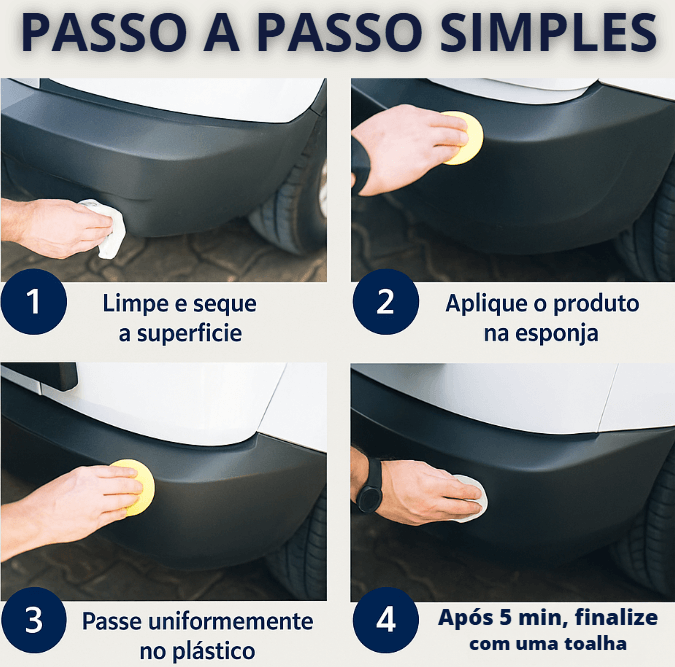 PASSO A PASSO SIMPLES

1 Limpe e seque a superficie

2 Aplique o produto na esponja

3 Passe uniformemente no plástico

4 Após 5 min, finalize com uma toalha