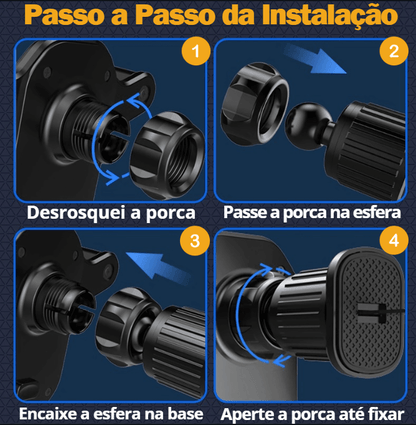 Passo a Passo da Instalação

1

Desrosquei a porca

2

Passe a porca na esfera

3

Encaixe a esfera na base

4

Aperte a porca até fixar