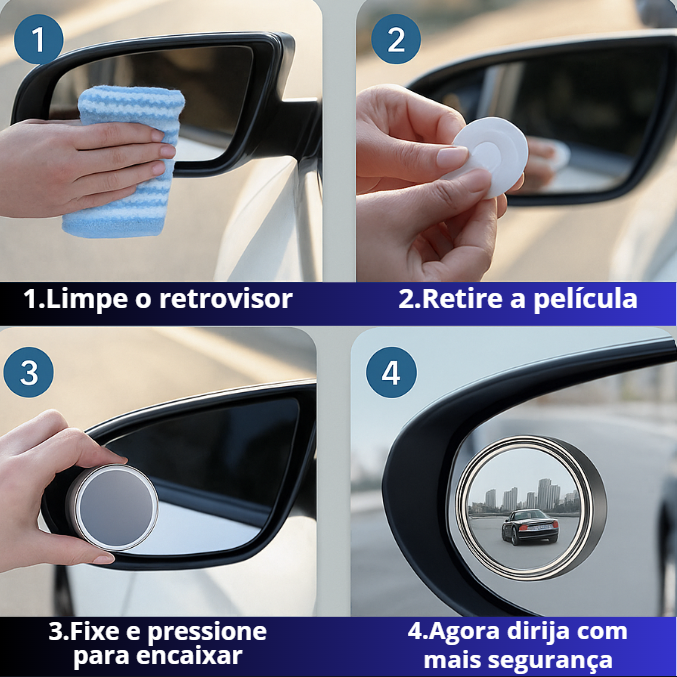 1

2

1.Limpe o retrovisor

2.Retire a película

3

4

3.Fixe e pressione para encaixar

4.Agora dirija com mais segurança