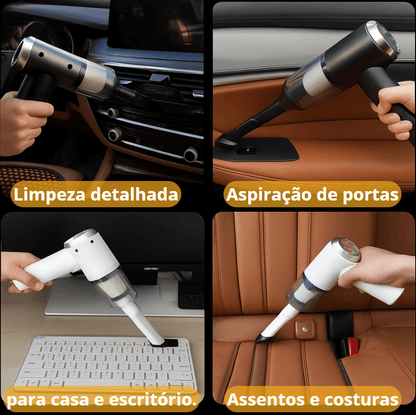 Limpeza detalhada

Aspiração de portas

para casa e escritório.

Assentos e costuras