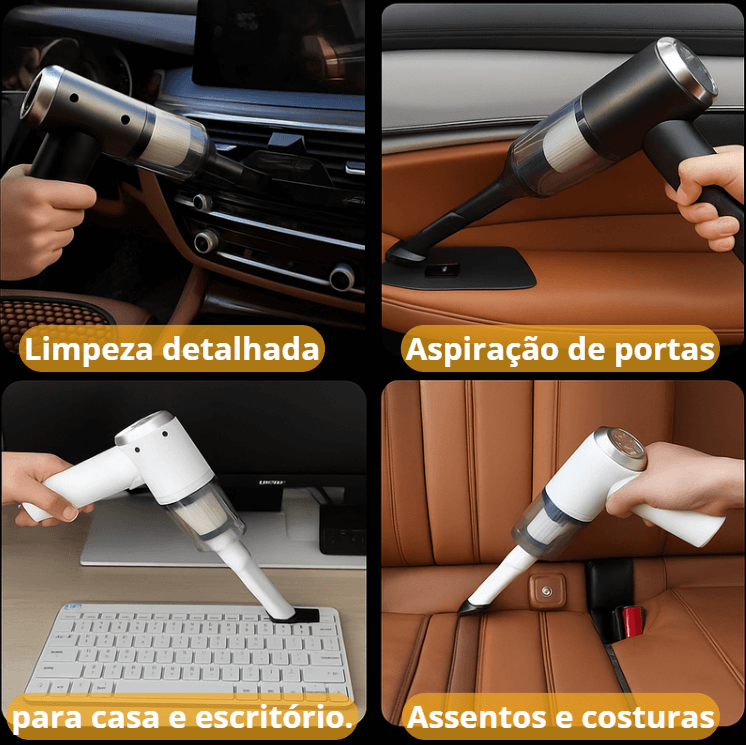 Limpeza detalhada

Aspiração de portas

para casa e escritório.

Assentos e costuras